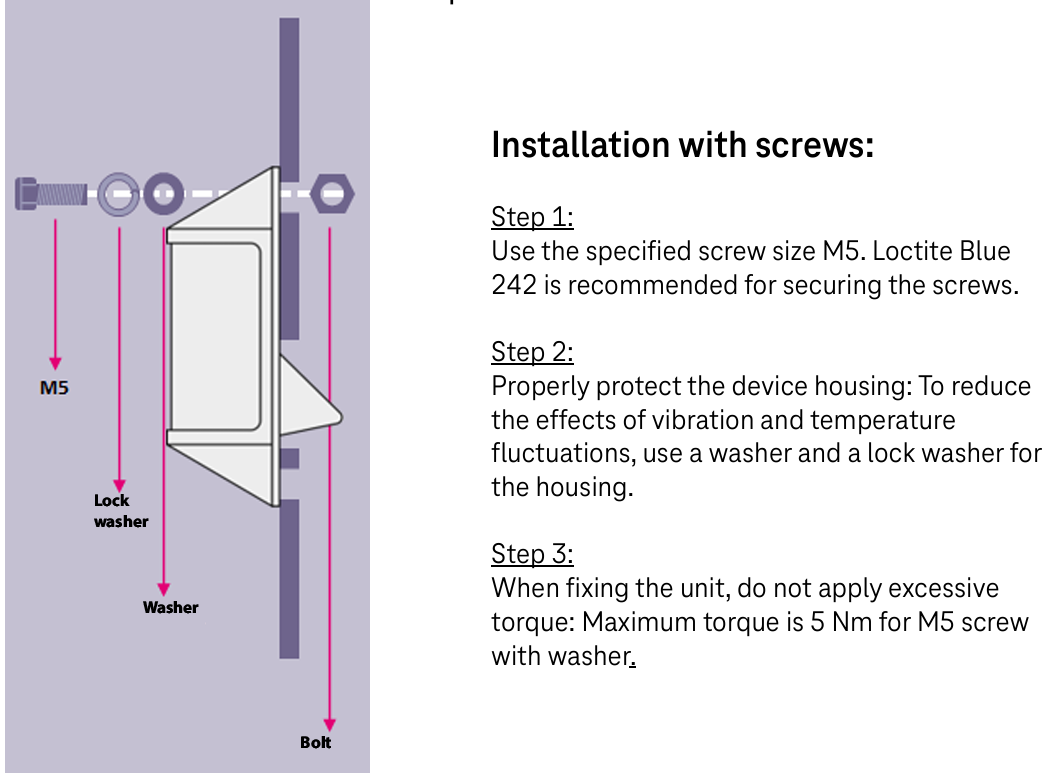 M5

Lock washer

Washer

Bolt

Installation with screws:

Step 1:
Use the specified screw size M5. Loctite Blue 242 is recommended for securing the screws.

Step 2:
Properly protect the device housing: To reduce the effects of vibration and temperature fluctuations, use a washer and a lock washer for the housing.

Step 3:
When fixing the unit, do not apply excessive torque: Maximum torque is 5 Nm for M5 screw with washer.